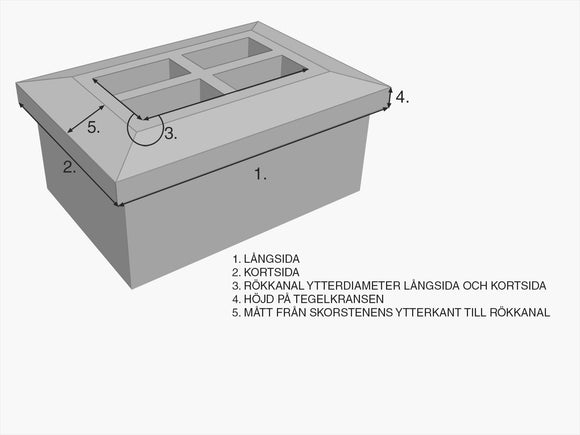 4.

5.

3.

2.

1.

1. LÅNGSIDA
2. KORTSIDA
3. RÖKKANAL YTTERDIAMETER LÅNGSIDA OCH KORTSIDA
4. HÖJD PÅ TEGELKRANSEN
5. MÅTT FRÅN SKORSTENENS YTTERKANT TILL RÖKKANAL